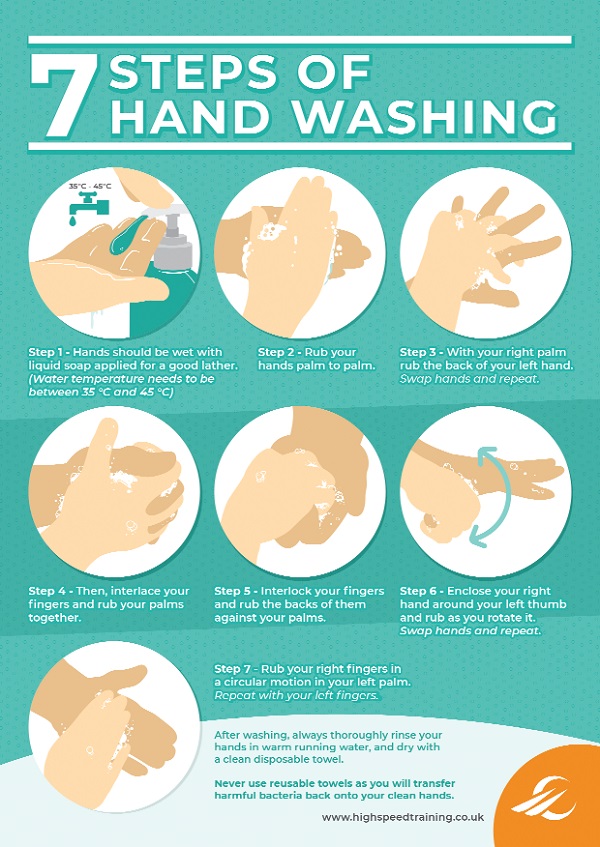 7 STEPS OF HAND WASHING

35°C - 45°C

Step 1 - Hands should be wet with liquid soap applied for a good lather. (Water temperature needs to be between 35 °C and 45 °C)

Step 2 - Rub your hands palm to palm.

Step 3 - With your right palm rub the back of your left hand. Swap hands and repeat.

Step 4 - Then, interlace your fingers and rub your palms together.

Step 5 - Interlock your fingers and rub the backs of them against your palms.

Step 6 - Enclose your right hand around your left thumb and rub as you rotate it. Swap hands and repeat.

Step 7 - Rub your right fingers in a circular motion in your left palm. Repeat with your left fingers.

After washing, always thoroughly rinse your hands in warm running water, and dry with a clean disposable towel.

Never use reusable towels as you will transfer harmful bacteria back onto your clean hands.

www.highspeedtraining.co.uk